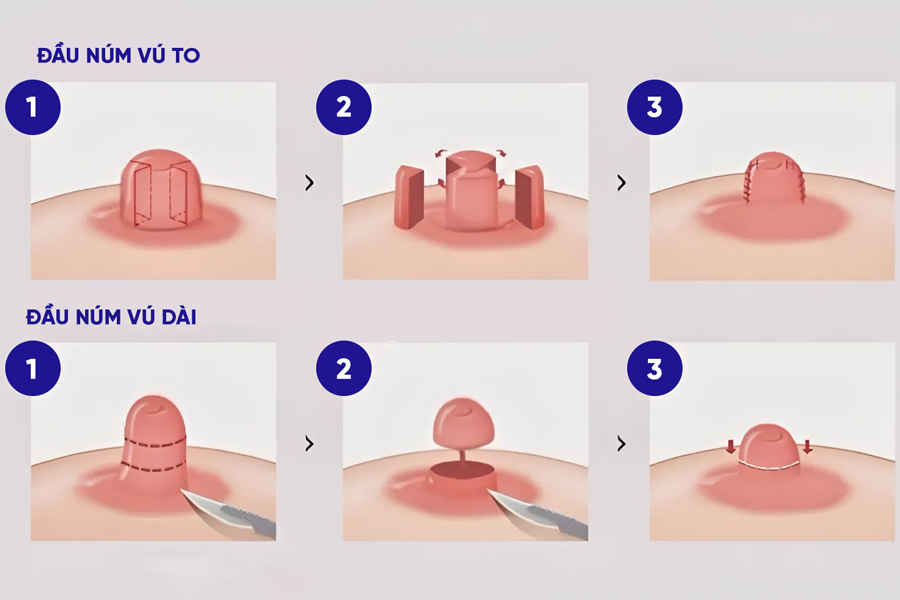 ĐẦU NÚM VÚ TO

1

2

3

ĐẦU NÚM VÚ DÀI

1

2

3